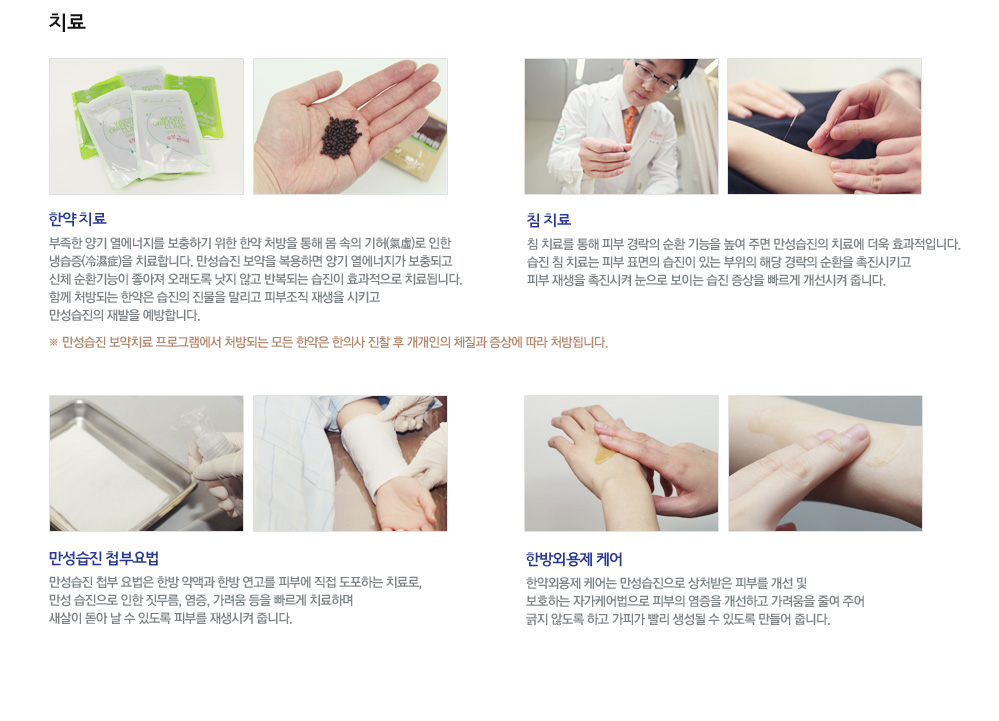 치료

한약 치료

부족한 양기 열에너지를 보충하기 위한 한약 처방을 통해 몸 속의 기허(氣虛)로 인한 냉습증(冷濕症)을 치료합니다. 만성습진 보약을 복용하면 양기 열에너지가 보충되고 신체 순환기능이 좋아져 오래도록 낫지 않고 반복되는 습진이 효과적으로 치료됩니다. 함께 처방되는 한약은 습진의 진물을 말리고 피부조직 재생을 시키고 만성습진의 재발을 예방합니다.

※ 만성습진 보약치료 프로그램에서 처방되는 모든 한약은 한의사 진찰 후 개개인의 체질과 증상에 따라 처방됩니다.

침 치료

침 치료를 통해 피부 경락의 순환 기능을 높여 주면 만성습진의 치료에 더욱 효과적입니다. 습진 침 치료는 피부 표면의 습진이 있는 부위의 해당 경락의 순환을 촉진시키고 피부 재생을 촉진시켜 눈으로 보이는 습진 증상을 빠르게 개선시켜 줍니다.

만성습진 첩부요법

만성습진 첩부 요법은 한방 약액과 한방 연고를 피부에 직접 도포하는 치료로, 만성 습진으로 인한 짓무름, 염증, 가려움 등을 빠르게 치료하며 새살이 돋아 날 수 있도록 피부를 재생시켜 줍니다.

한방외용제 케어

한약외용제 케어는 만성습진으로 상처받은 피부를 개선 및 보호하는 자가케어법으로 피부의 염증을 개선하고 가려움을 줄여 주어 긁지 않도록 하고 가피가 빨리 생성될 수 있도록 만들어 줍니다.