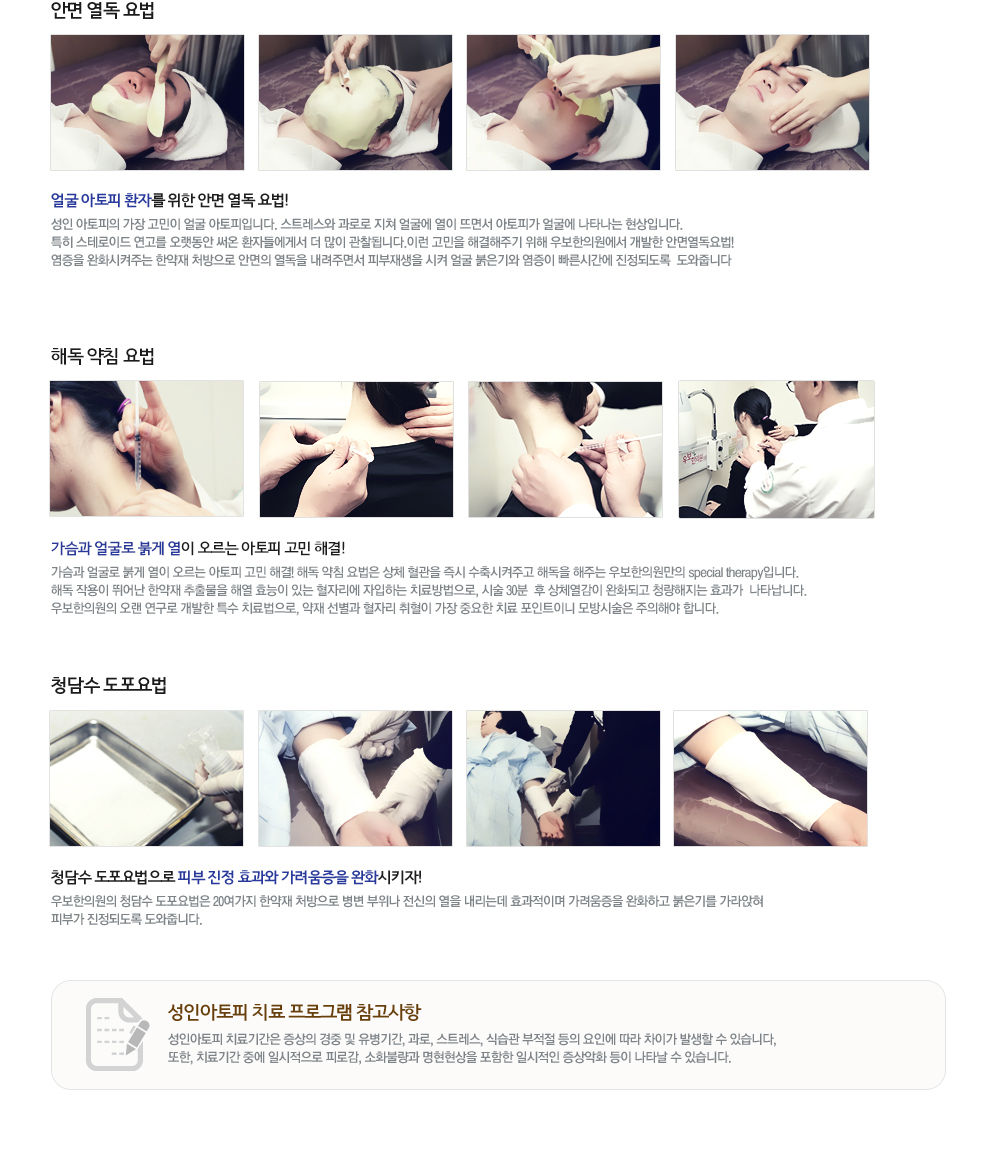 안면 열독 요법

얼굴 아토피 환자를 위한 안면 열독 요법!

성인 아토피의 가장 고민이 얼굴 아토피입니다. 스트레스와 과로로 지쳐 얼굴에 열이 뜨면서 아토피가 얼굴에 나타나는 현상입니다.
특히 스테로이드 연고를 오랫동안 써온 환자들에게서 더 많이 관찰됩니다.이런 고민을 해결해주기 위해 우보한의원에서 개발한 안면열독요법!
염증을 완화시켜주는 한약재 처방으로 안면의 열독을 내려주면서 피부재생을 시켜 얼굴 붉은기와 염증이 빠른시간에 진정되도록 도와줍니다

해독 약침 요법

가슴과 얼굴로 붉게 열이 오르는 아토피 고민 해결!

가슴과 얼굴로 붉게 열이 오르는 아토피 고민 해결! 해독 약침 요법은 상체 혈관을 즉시 수축시켜주고 해독을 해주는 우보한의원만의 special therapy입니다.
해독 작용이 뛰어난 한약재 추출물을 해열 효능이 있는 혈자리에 자입하는 치료방법으로, 시술 30분 후 상체열감이 완화되고 청량해지는 효과가 나타납니다.
우보한의원의 오랜 연구로 개발한 특수 치료법으로, 약재 선별과 혈자리 취혈이 가장 중요한 치료 포인트이니 모방시술은 주의해야 합니다.

청담수 도포요법

청담수 도포요법으로 피부 진정 효과와 가려움증을 완화시키자!

우보한의원의 청담수 도포요법은 20여가지 한약재 처방으로 병변 부위나 전신의 열을 내리는데 효과적이며 가려움증을 완화하고 붉은기를 가라앉혀
피부가 진정되도록 도와줍니다.

성인아토피 치료 프로그램 참고사항

성인아토피 치료기간은 증상의 경중 및 유병기간, 과로, 스트레스, 식습관 부적절 등의 요인에 따라 차이가 발생할 수 있습니다,
또한, 치료기간 중에 일시적으로 피로감, 소화불량과 명현현상을 포함한 일시적인 증상악화 등이 나타날 수 있습니다.